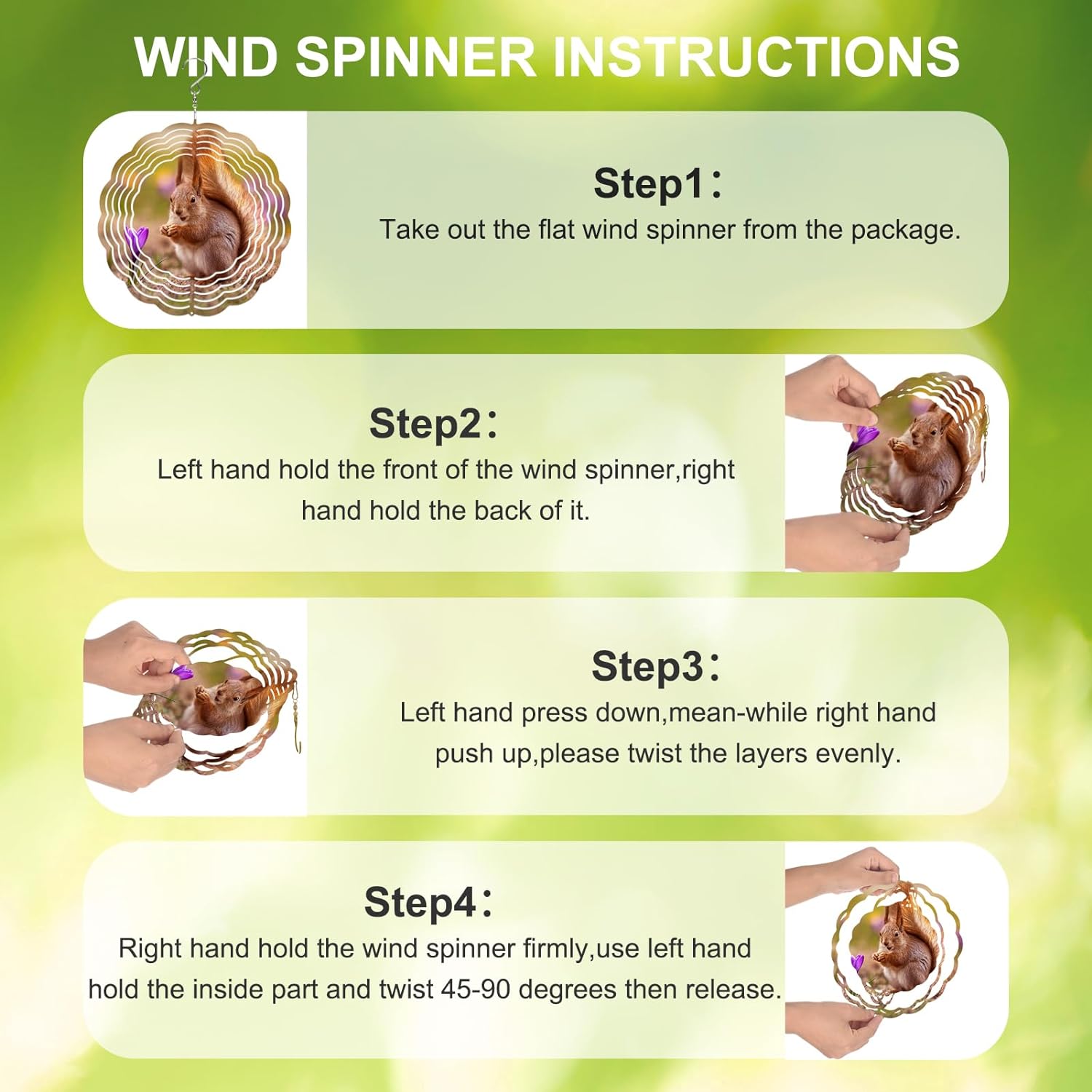 WIND SPINNER INSTRUCTIONS

Step1：
Take out the flat wind spinner from the package.

Step2：
Left hand hold the front of the wind spinner,right hand hold the back of it.

Step3：
Left hand press down,mean-while right hand push up,please twist the layers evenly.

Step4：
Right hand hold the wind spinner firmly,use left hand hold the inside part and twist 45-90 degrees then release.